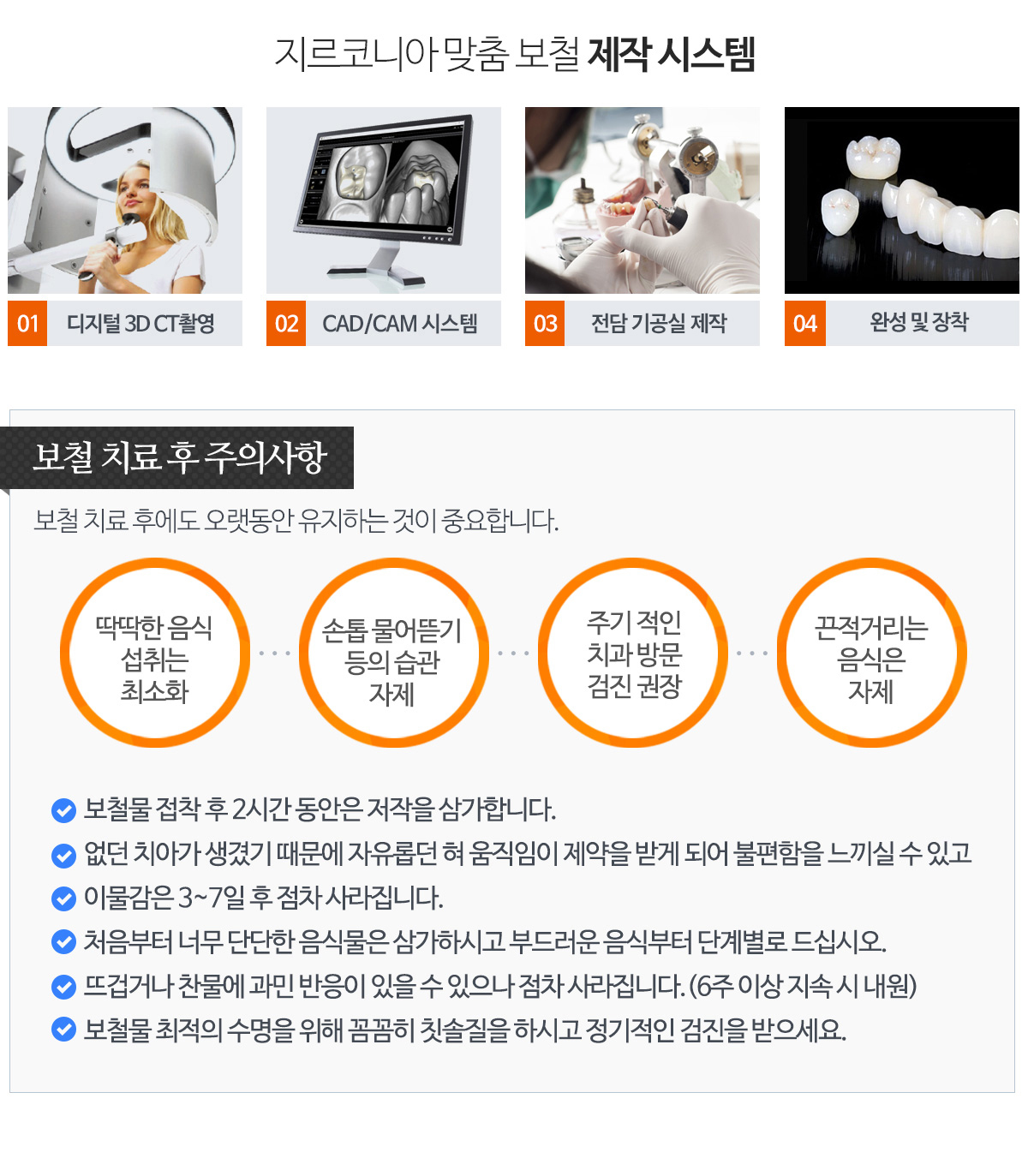 지르코니아 맞춤 보철 제작 시스템

01 디지털 3D CT촬영

02 CAD/CAM 시스템

03 전담 기공실 제작

04 완성 및 장착

보철 치료 후 주의사항

보철 치료 후에도 오랫동안 유지하는 것이 중요합니다.

딱딱한 음식 섭취는 최소화

손톱 물어뜯기 등의 습관 자제

주기 적인 치과 방문 검진 권장

끈적거리는 음식은 자제

보철물 접착 후 2시간 동안은 저작을 삼가합니다.

없던 치아가 생겼기 때문에 자유롭던 혀 움직임이 제약을 받게 되어 불편함을 느끼실 수 있고

이물감은 3~7일 후 점차 사라집니다.

처음부터 너무 단단한 음식물은 삼가하시고 부드러운 음식부터 단계별로 드십시오.

뜨겁거나 찬물에 과민 반응이 있을 수 있으나 점차 사라집니다. (6주 이상 지속 시 내원)

보철물 최적의 수명을 위해 꼼꼼히 칫솔질을 하시고 정기적인 검진을 받으세요.